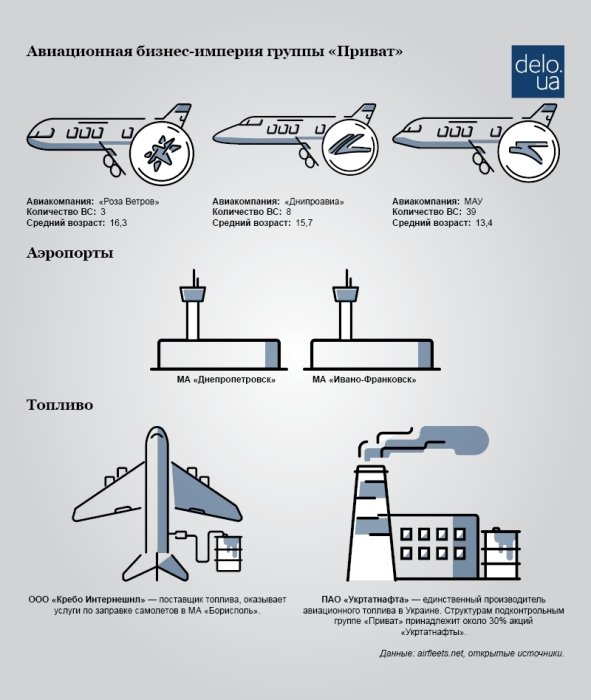 Авиационная бизнес-империя группы «Приват»

delo.ua

Авиакомпания: «Роза Ветров»
Количество ВС: 3
Средний возраст: 16,3

Авиакомпания: «Днипроавиа»
Количество ВС: 8
Средний возраст: 15,7

Авиакомпания: МАУ
Количество ВС: 39
Средний возраст: 13,4

Аэропорты

МА «Днепропетровск»

МА «Ивано-Франковск»

Топливо

ООО «Кребо Интернешнл» — поставщик топлива, оказывает услуги по заправке самолетов в МА «Борисполь».

ПАО «Укртатнафта» — единственный производитель авиационного топлива в Украине. Структурам подконтрольным группе «Приват» принадлежит около 30% акций «Укртатнафты».

Данные: airfleets.net, открытые источники.